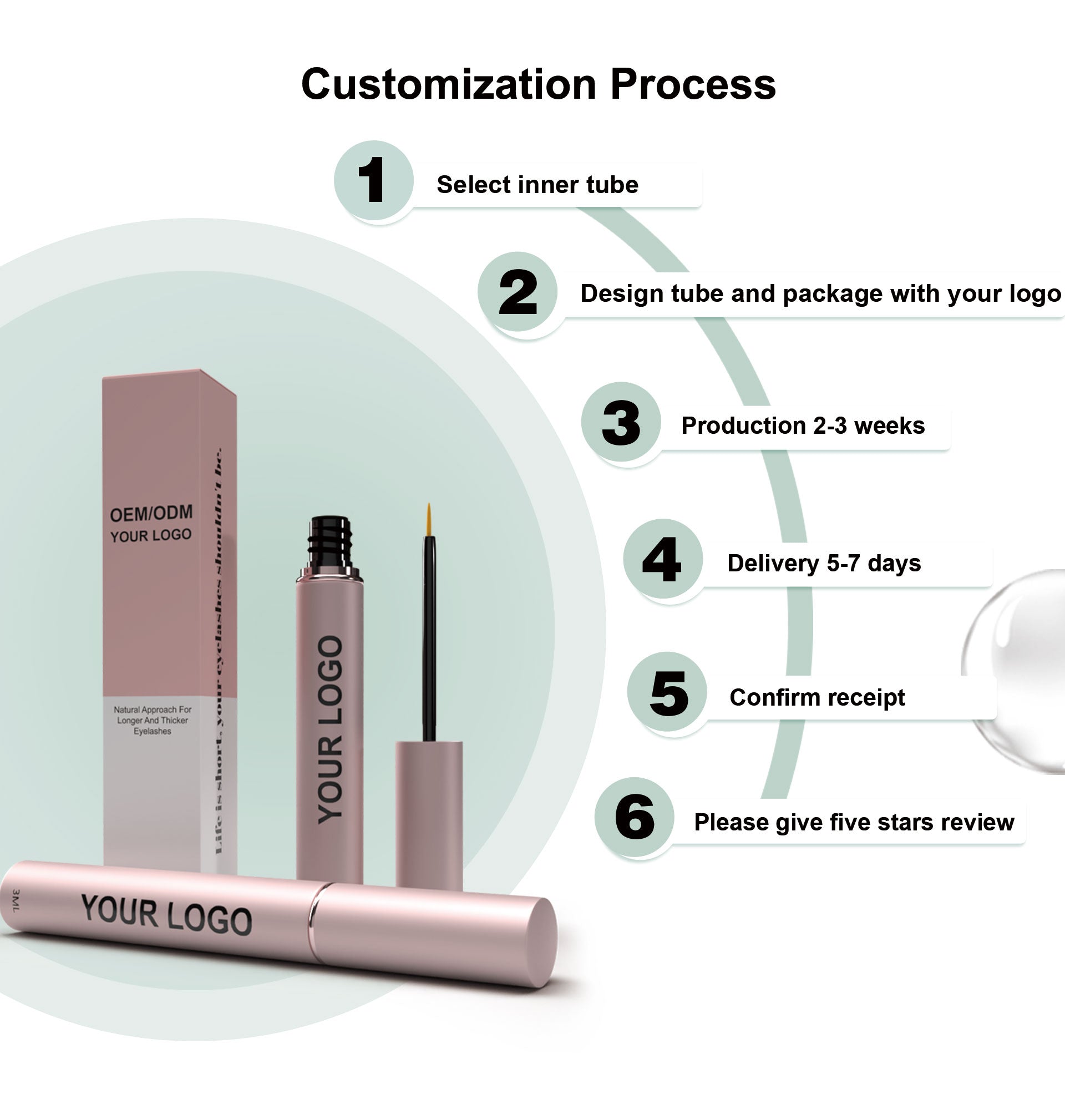 Customization Process

1 Select inner tube

2 Design tube and package with your logo

3 Production 2-3 weeks

4 Delivery 5-7 days

5 Confirm receipt

6 Please give five stars review

OEM/ODM
YOUR LOGO

Natural Approach For Longer And Thicker Eyelashes

Life is short, your eyelashes shouldn't be.

YOUR LOGO

3ML

YOUR LOGO